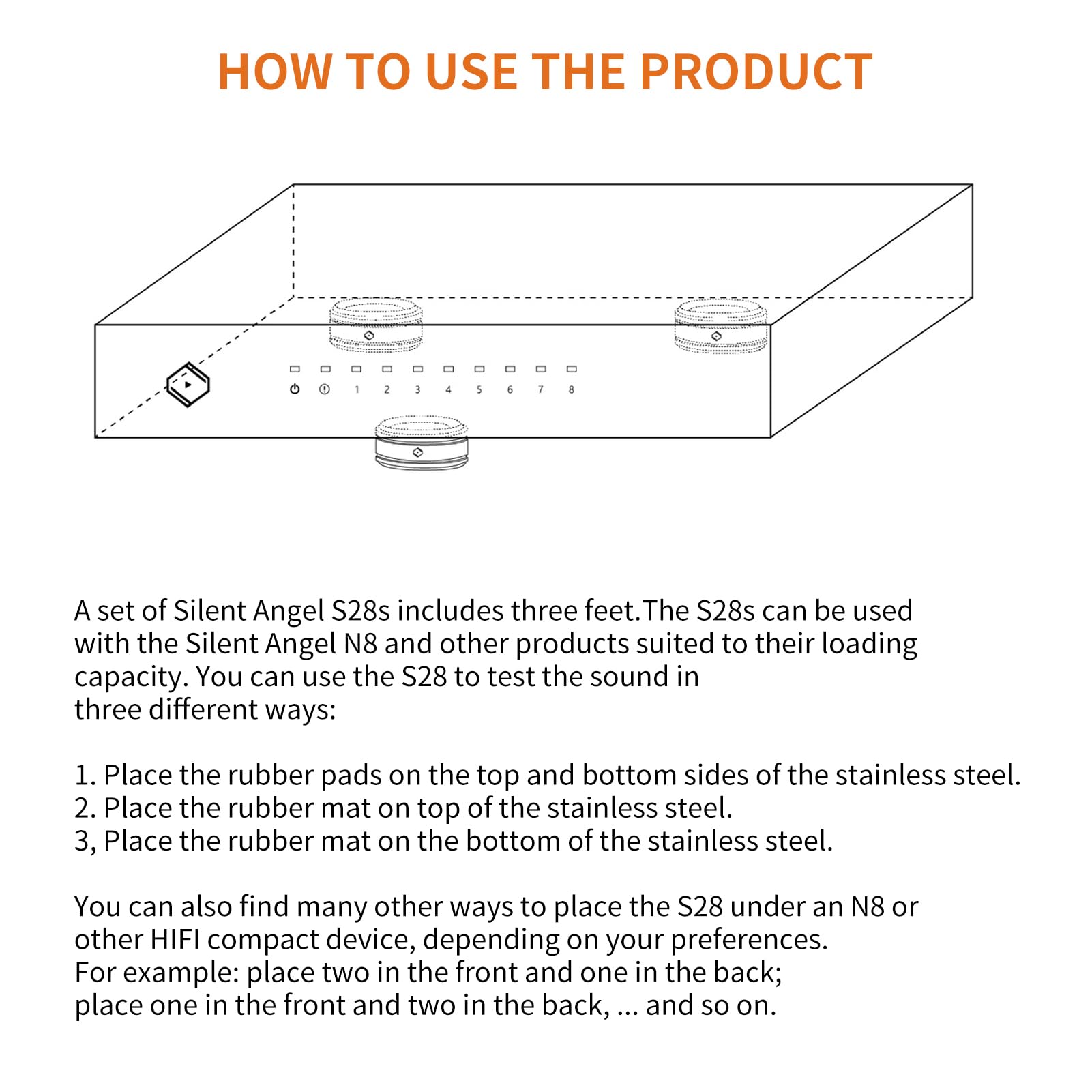 HOW TO USE THE PRODUCT

1 2 3 4 5 6 7 8

A set of Silent Angel S28s includes three feet.The S28s can be used with the Silent Angel N8 and other products suited to their loading capacity. You can use the S28 to test the sound in three different ways:

1. Place the rubber pads on the top and bottom sides of the stainless steel.
2. Place the rubber mat on top of the stainless steel.
3, Place the rubber mat on the bottom of the stainless steel.

You can also find many other ways to place the S28 under an N8 or other HIFI compact device, depending on your preferences.
For example: place two in the front and one in the back;
place one in the front and two in the back, ... and so on.